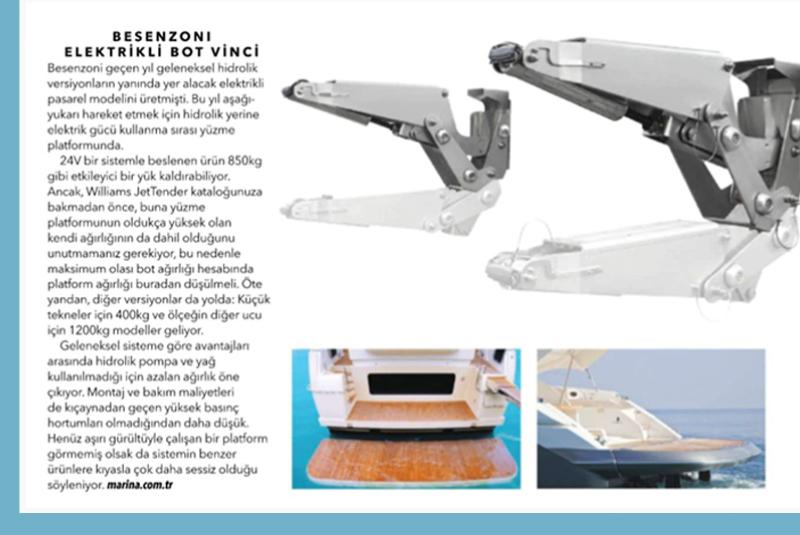 BESENZONI
ELEKTRİKLİ BOT VİNCİ

Besenzoni geçen yıl geleneksel hidrolik versiyonların yanında yer alacak elektrikli pasarel modelini üretmişti. Bu yıl aşağı-yukarı hareket etmek için hidrolik yerine elektrik gücü kullanma sırası yüzme platformunda.

24V bir sistemle beslenen ürün 850kg gibi etkileyici bir yük kaldırabiliyor. Ancak, Williams JetTender kataloğunuza bakmadan önce, buna yüzme platformunun oldukça yüksek olan kendi ağırlığının da dahil olduğunu unutmamanız gerekiyor, bu nedenle maksimum olası bot ağırlığı hesabında platform ağırlığı buradan düşülmeli. Öte yandan, diğer versiyonlar da yolda: Küçük tekneler için 400kg ve ölçeğin diğer ucu için 1200kg modeller geliyor.

Geleneksel sisteme göre avantajları arasında hidrolik pompa ve yağ kullanılmadığı için azalan ağırlık öne çıkıyor. Montaj ve bakım maliyetleri de kıçaynadan geçen yüksek basınç hortumları olmadığından daha düşük. Henüz aşırı gürültüyle çalışan bir platform görmemiş olsak da sistemin benzer ürünlere kıyasla çok daha sessiz olduğu söyleniyor. marina.com.tr